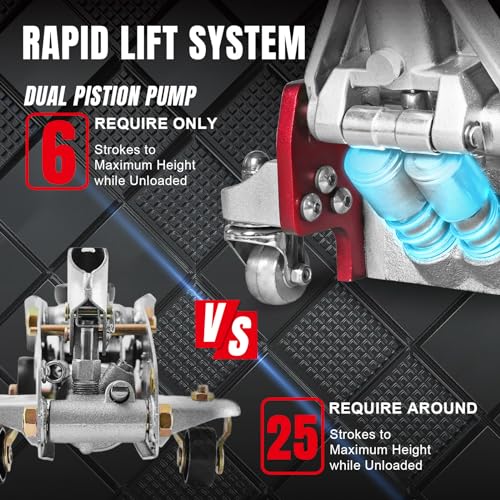 RAPID LIFT SYSTEM

DUAL PISTION PUMP

6

REQUIRE ONLY

Strokes to Maximum Height while Unloaded

VS

25

REQUIRE AROUND

Strokes to Maximum Height while Unloaded